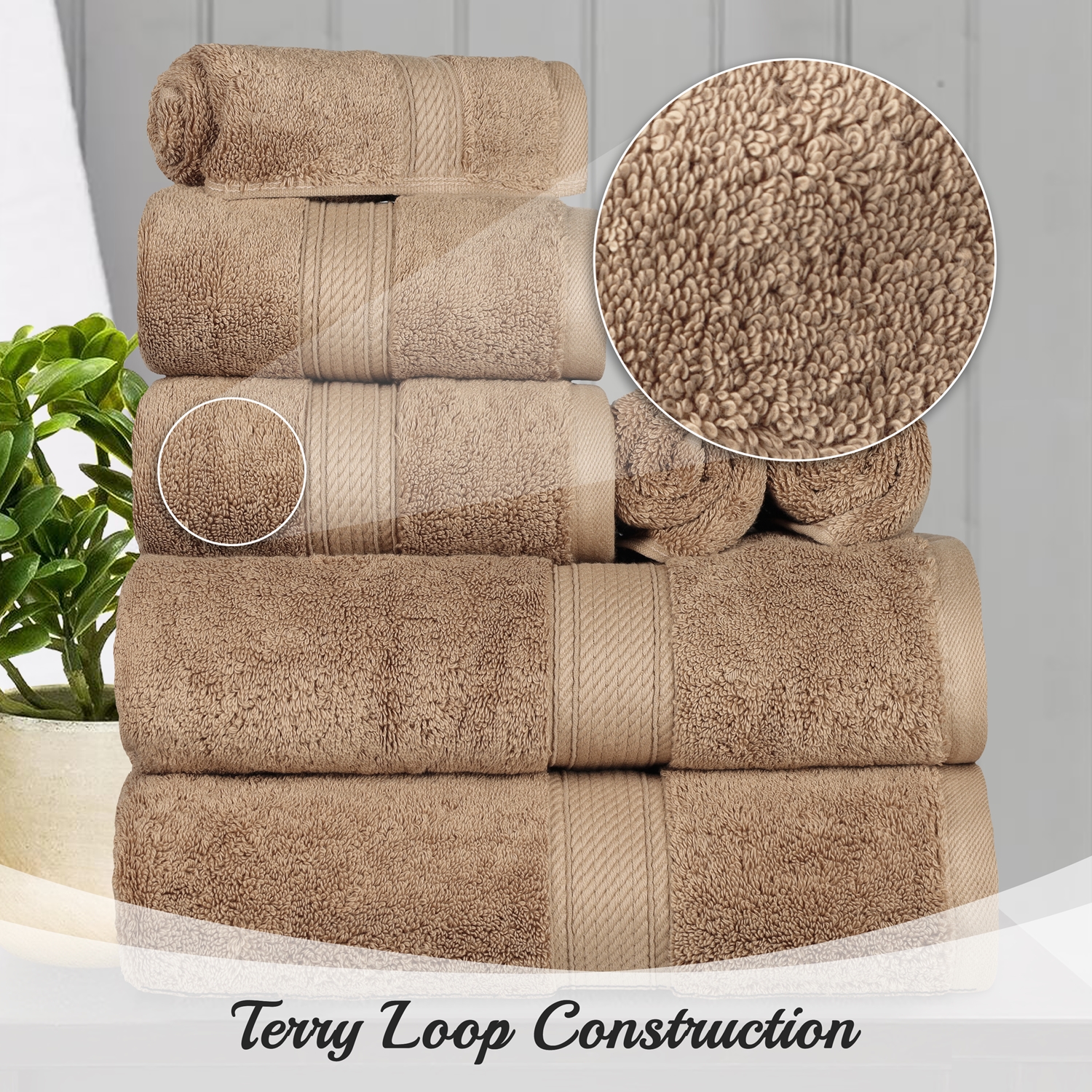 Terry Loop Construction