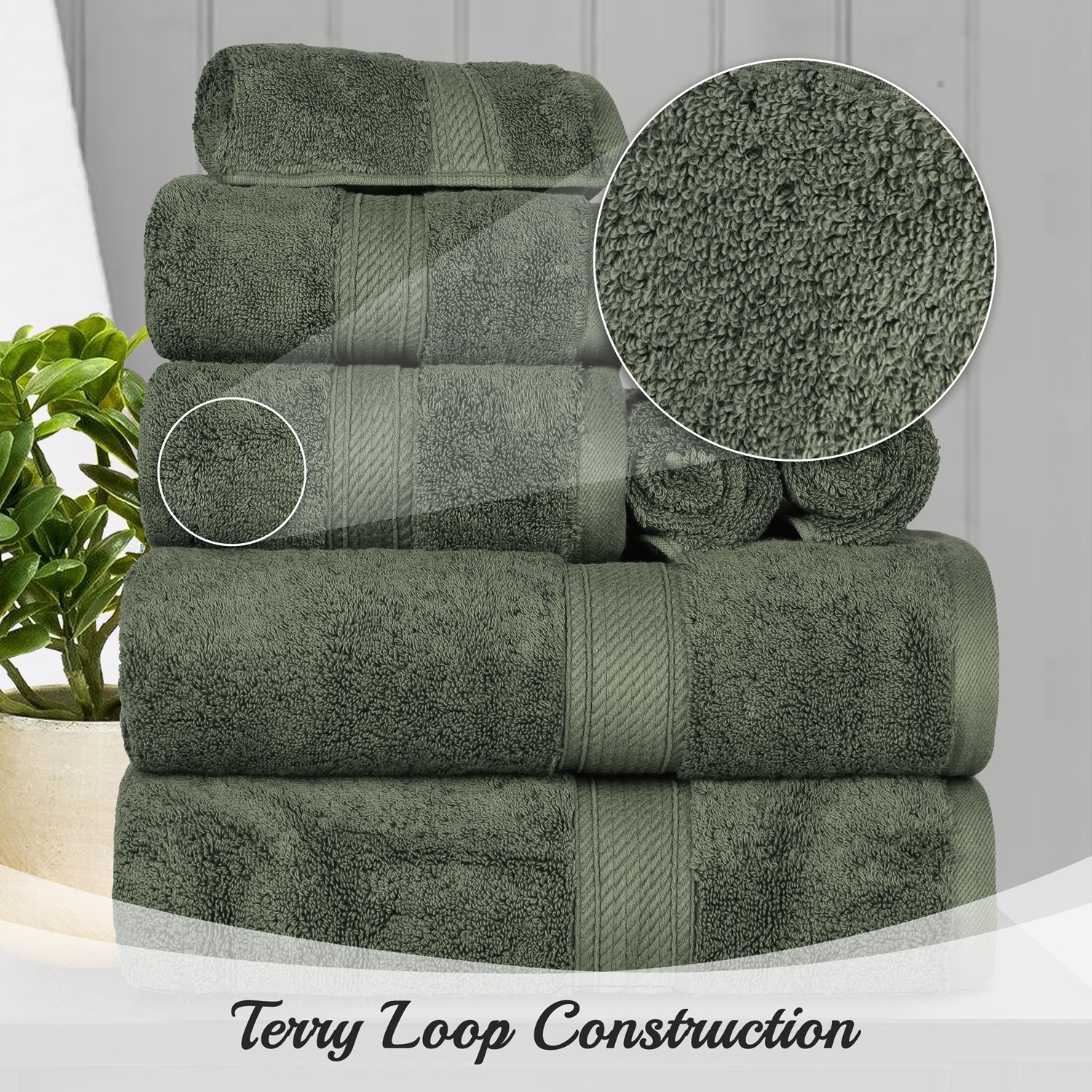 Terry Loop Construction