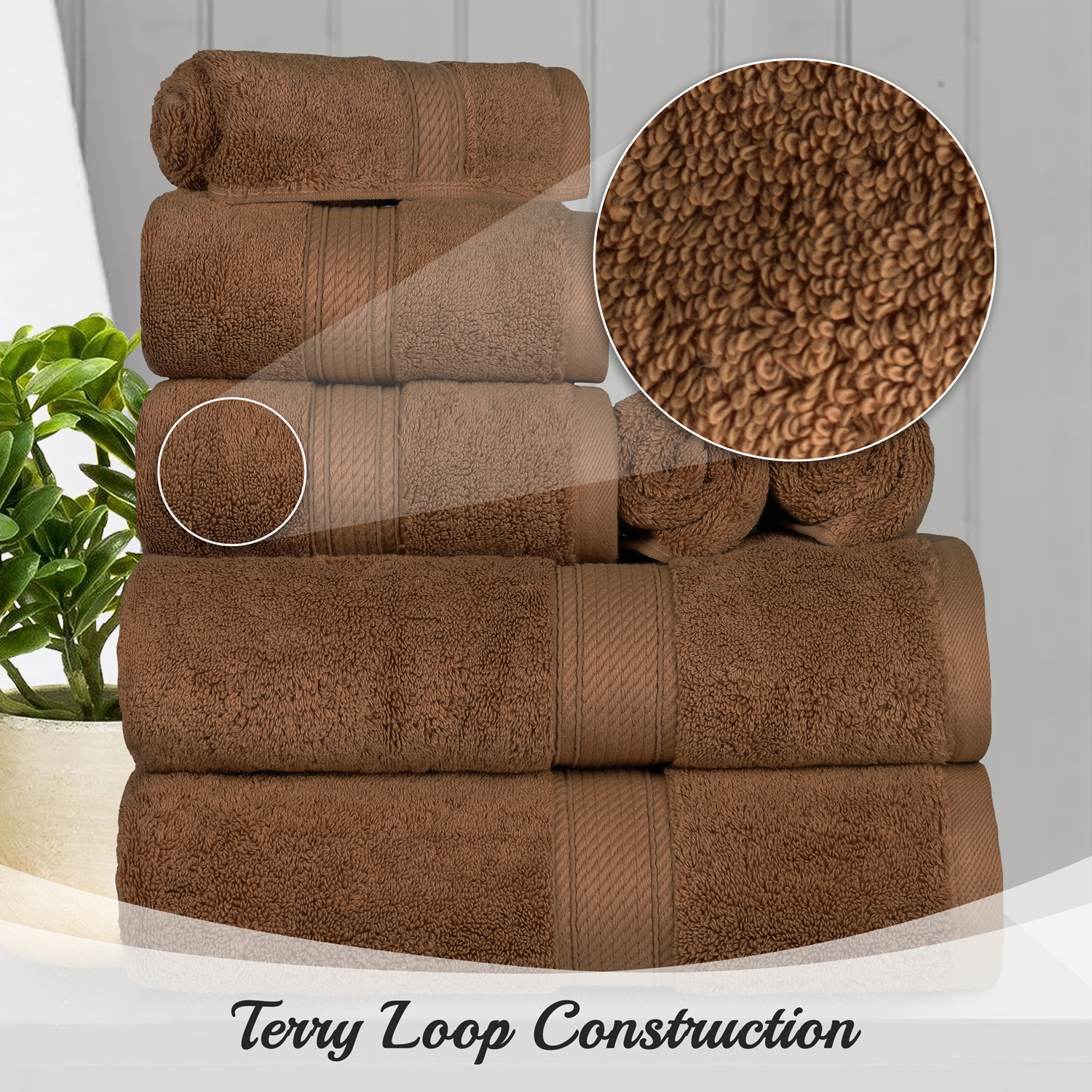 Terry Loop Construction