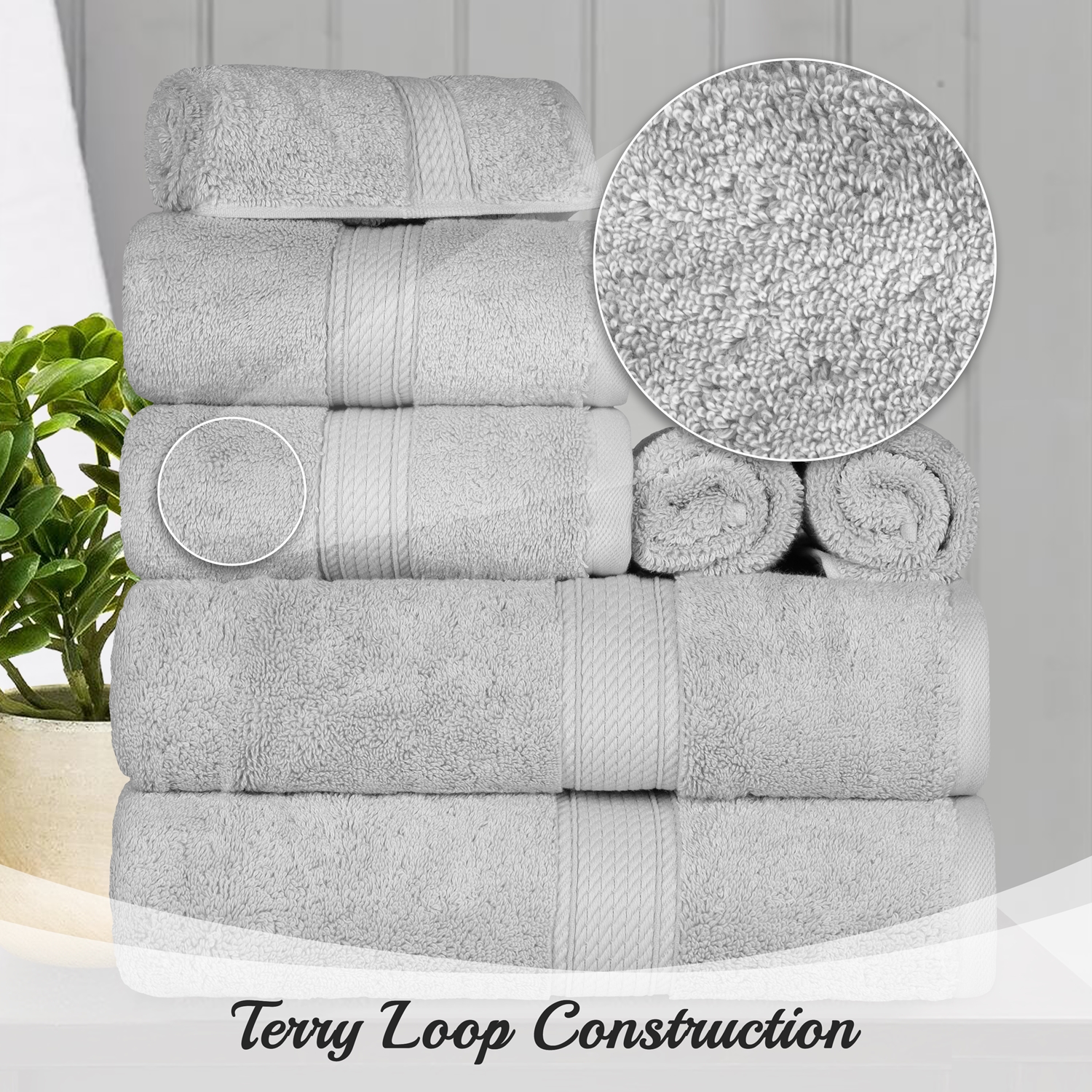 Terry Loop Construction