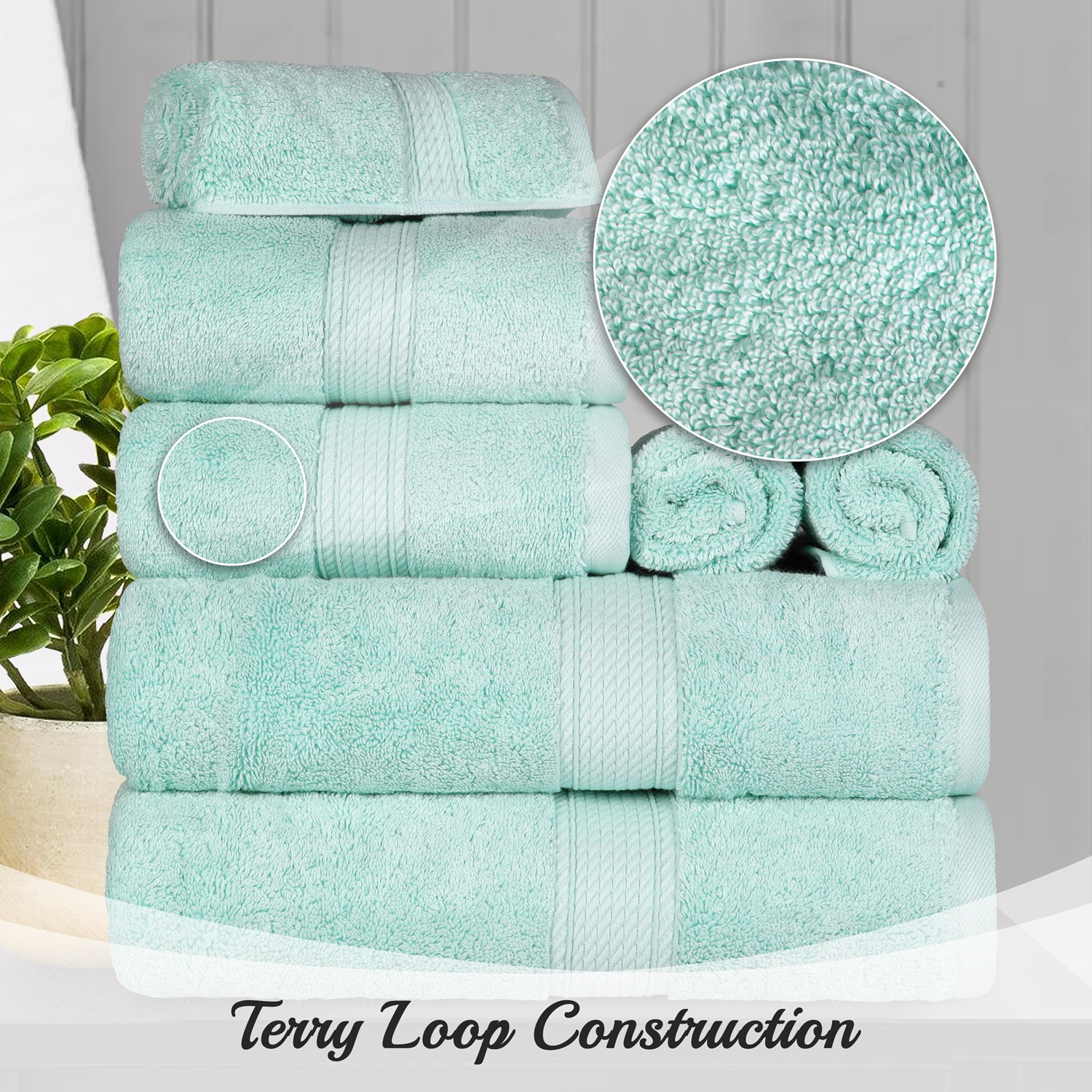 Terry Loop Construction