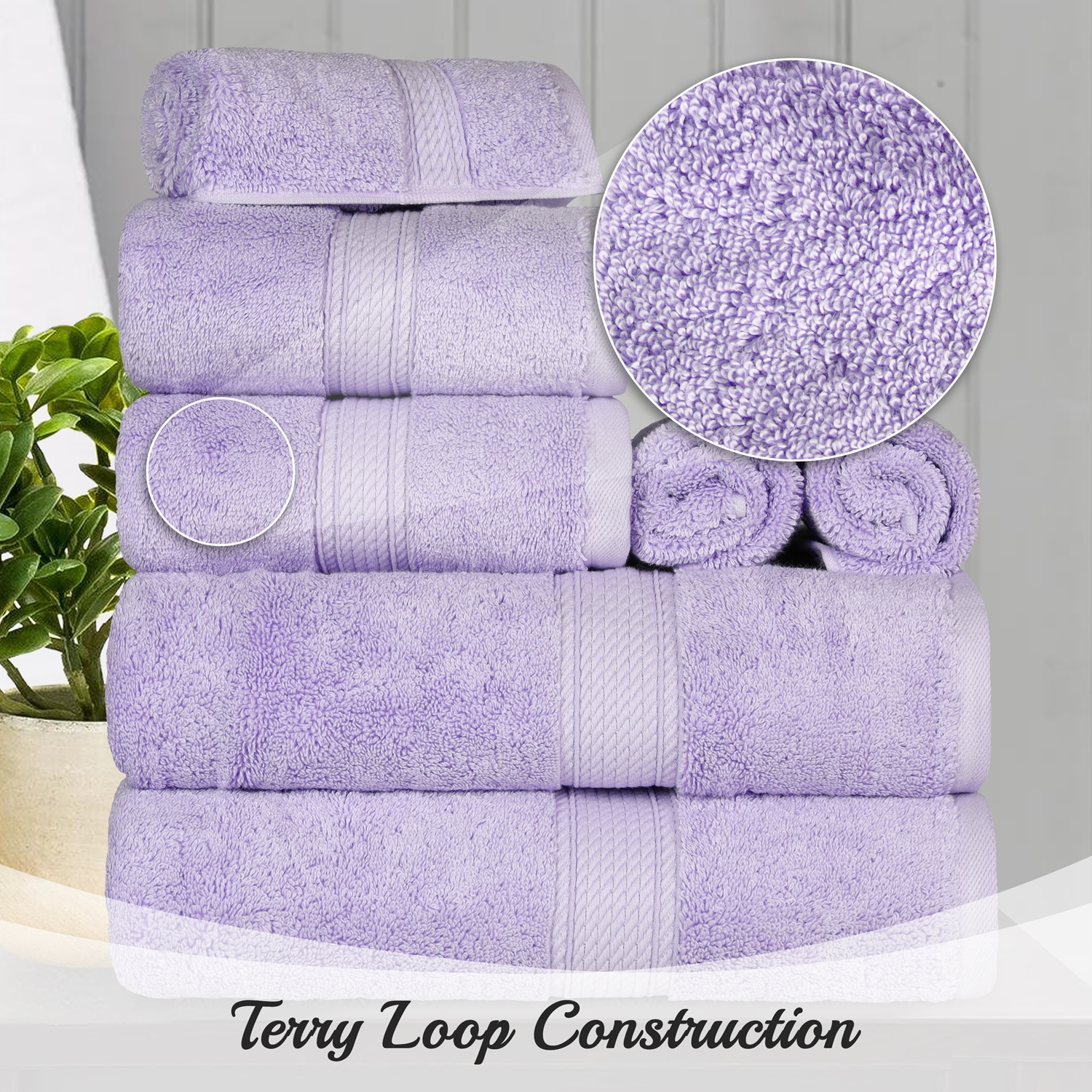 Terry Loop Construction