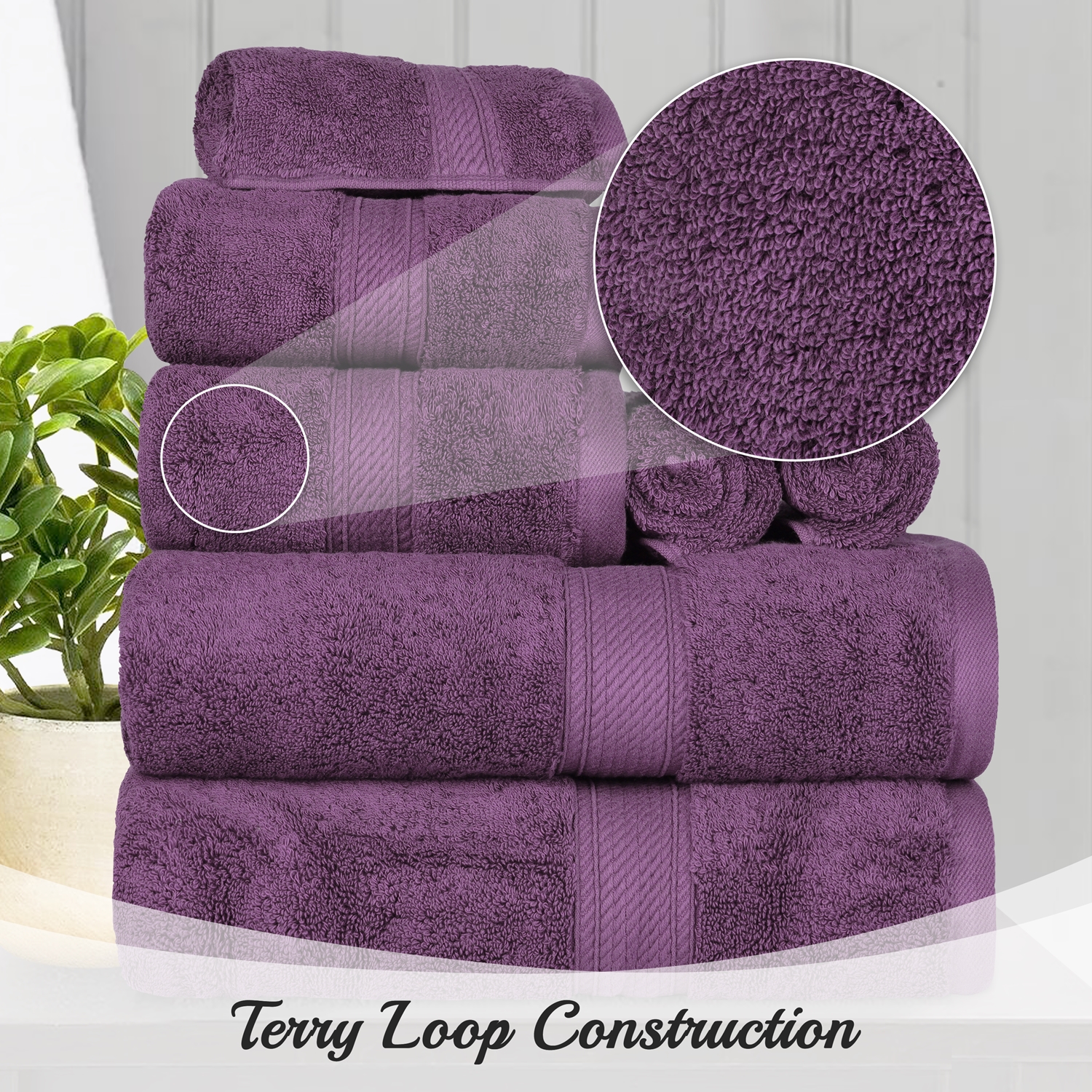 Terry Loop Construction