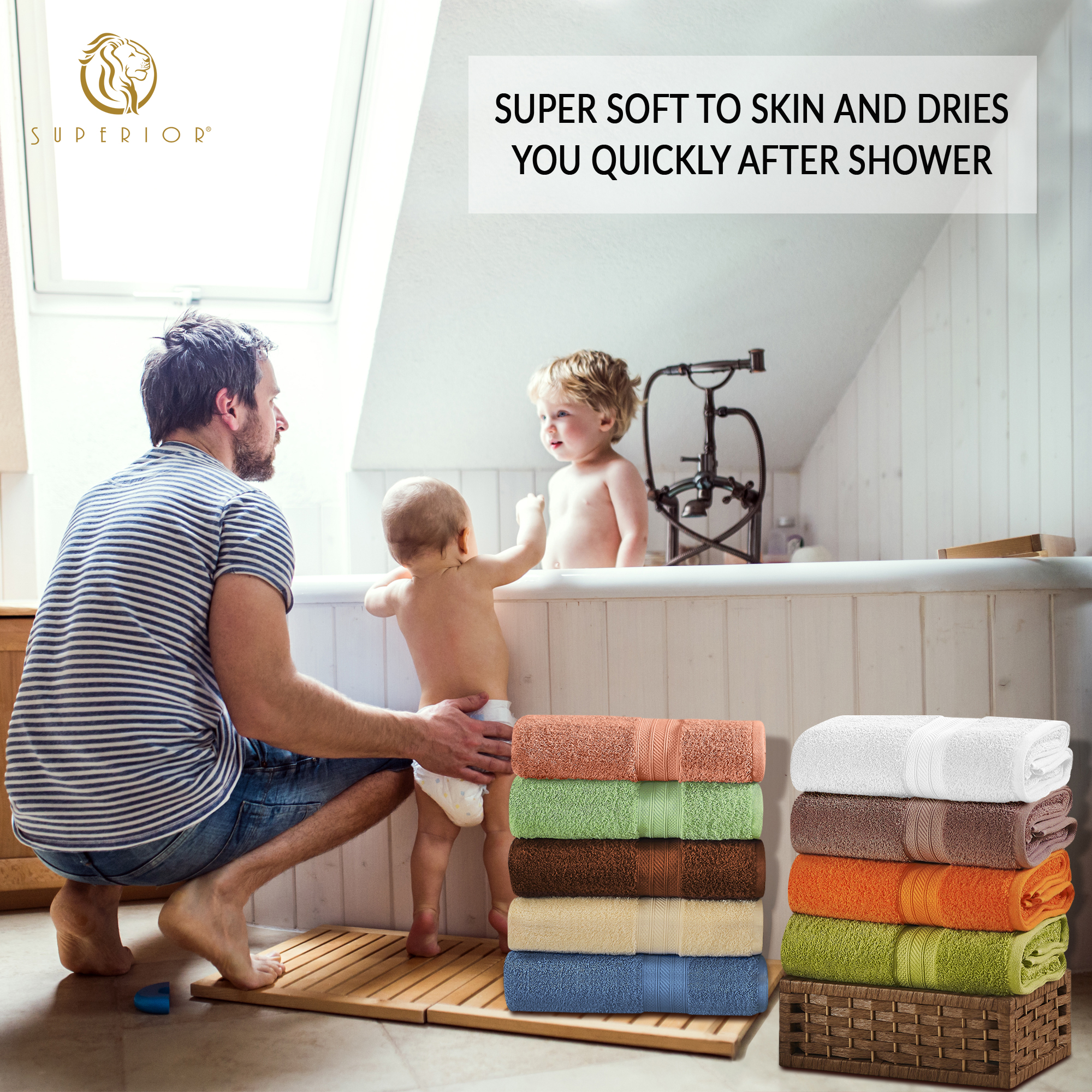 SUPERIOR®

SUPER SOFT TO SKIN AND DRIES YOU QUICKLY AFTER SHOWER